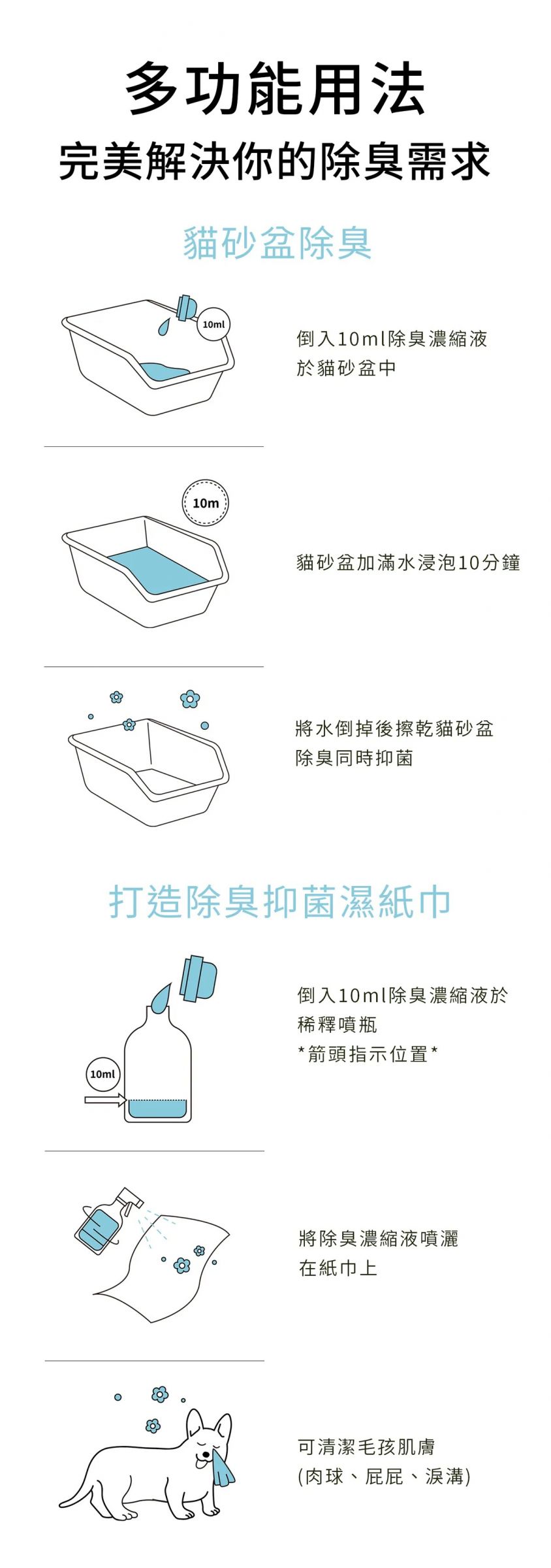 多功能用法
完美解決你的除臭需求

貓砂盆除臭

10ml

倒入10ml除臭濃縮液於貓砂盆中

10m

貓砂盆加滿水浸泡10分鐘

將水倒掉後擦乾貓砂盆除臭同時抑菌

打造除臭抑菌濕紙巾

10ml

倒入10ml除臭濃縮液於稀釋噴瓶
*箭頭指示位置*

將除臭濃縮液噴灑在紙巾上

可清潔毛孩肌膚
(肉球、屁屁、淚溝)